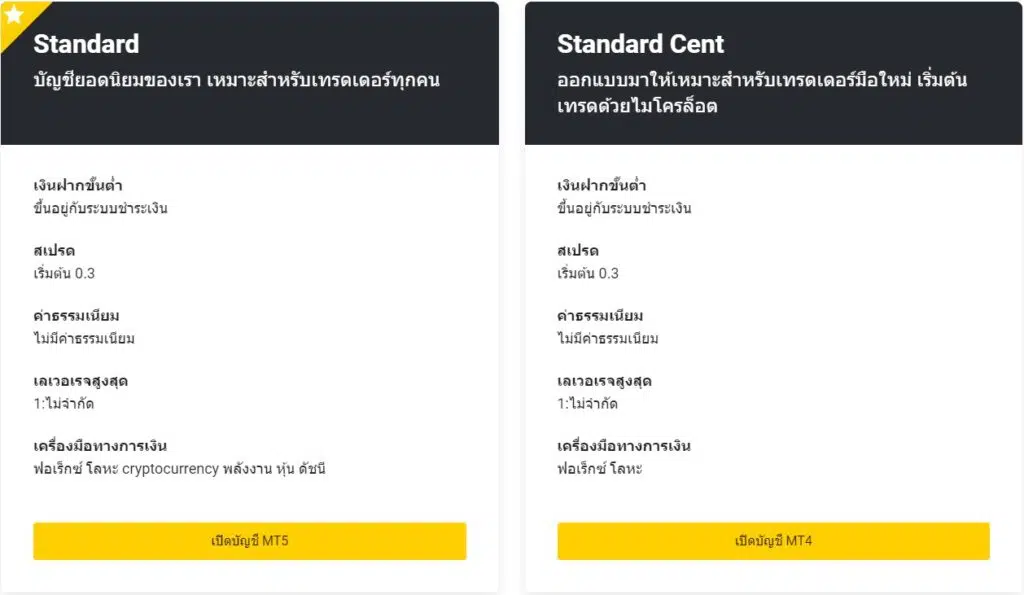 Standard

บัญชียอดนิยมของเรา เหมาะสำหรับเทรดเดอร์ทุกคน

เงินฝากขั้นต่ำ
ขึ้นอยู่กับระบบชำระเงิน

สเปรด
เริ่มต้น 0.3

ค่าธรรมเนียม
ไม่มีค่าธรรมเนียม

เลเวอเรจสูงสุด
1:ไม่จำกัด

เครื่องมือทางการเงิน
ฟอเร็กซ์ โลหะ cryptocurrency พลังงาน หุ้น ดัชนี

เปิดบัญชี MT5

Standard Cent

ออกแบบมาให้เหมาะสำหรับเทรดเดอร์มือใหม่ เริ่มต้นเทรดด้วยไมโครล็อต

เงินฝากขั้นต่ำ
ขึ้นอยู่กับระบบชำระเงิน

สเปรด
เริ่มต้น 0.3

ค่าธรรมเนียม
ไม่มีค่าธรรมเนียม

เลเวอเรจสูงสุด
1:ไม่จำกัด

เครื่องมือทางการเงิน
ฟอเร็กซ์ โลหะ

เปิดบัญชี MT4